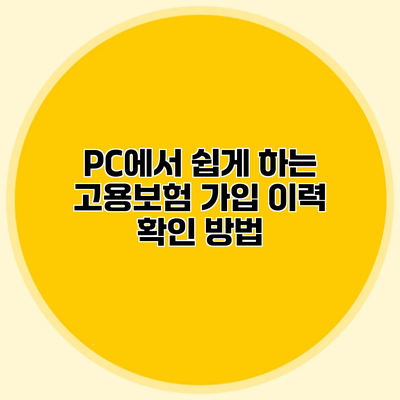 PC에서 쉽게 하는 고용보험 가입 이력 확인 방법