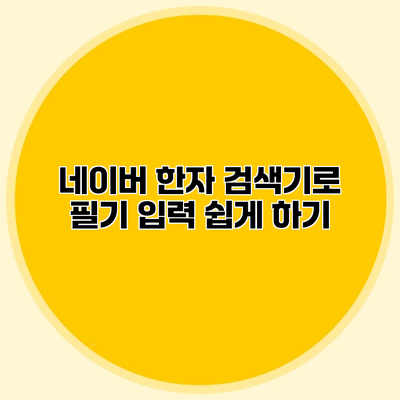 네이버 한자 검색기로
필기 입력 쉽게 하기