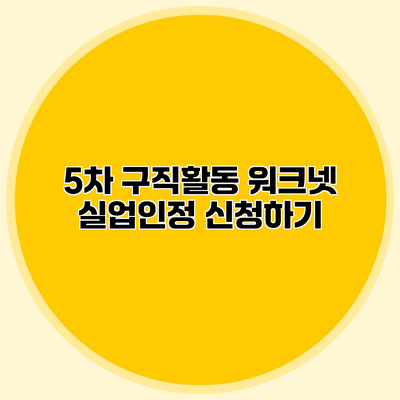 5차 구직활동 워크넷
실업인정 신청하기