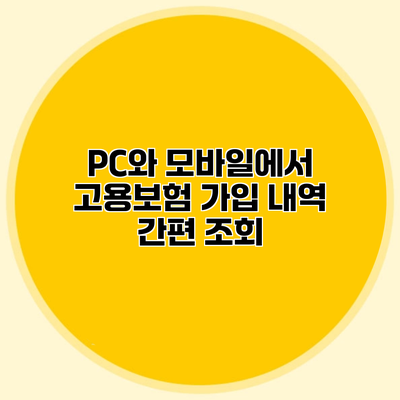 PC와 모바일에서 고용보험 가입 내역 간편 조회