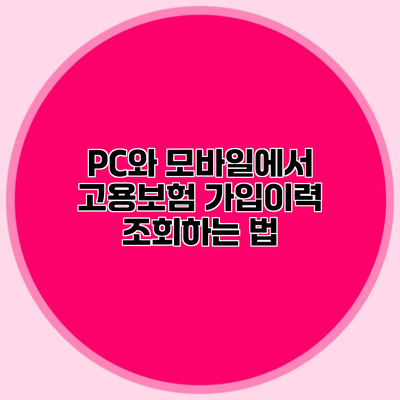 PC와 모바일에서 고용보험 가입이력 조회하는 법