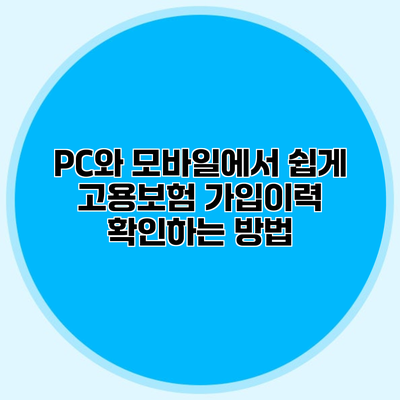 PC와 모바일에서 쉽게 고용보험 가입이력 확인하는 방법