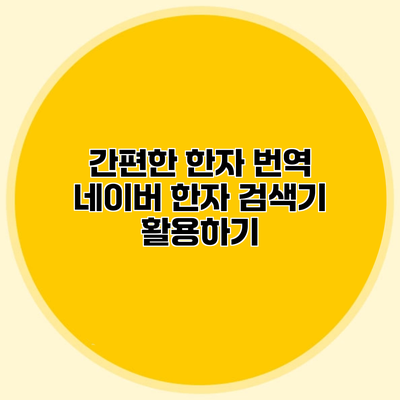 간편한 한자 번역 네이버 한자 검색기 활용하기