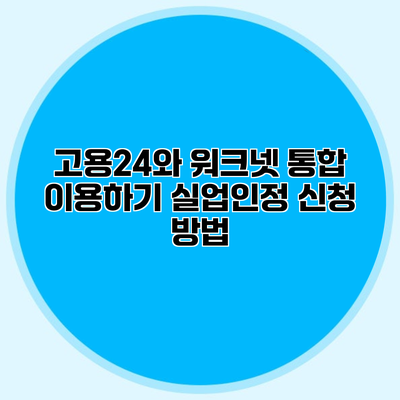 고용24와 워크넷 통합 이용하기 실업인정 신청 방법