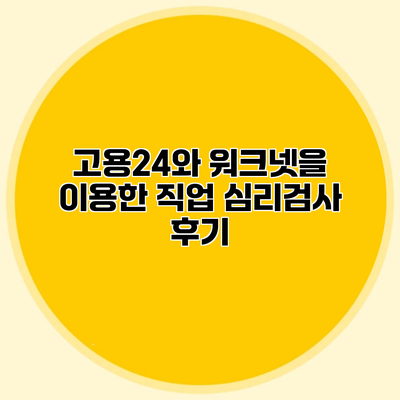 고용24와 워크넷을 이용한 직업 심리검사 후기