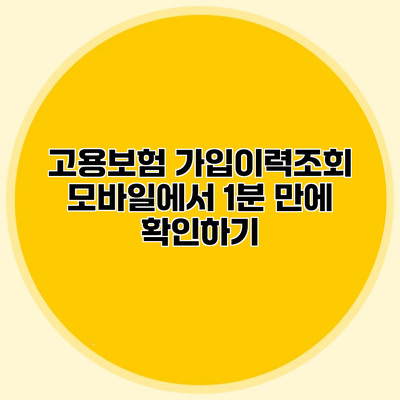 고용보험 가입이력조회 모바일에서 1분 만에 확인하기