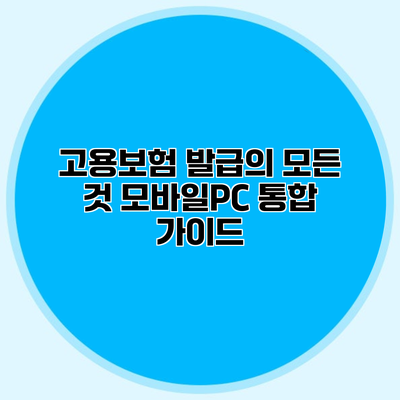 고용보험 발급의 모든 것 모바일PC 통합 가이드