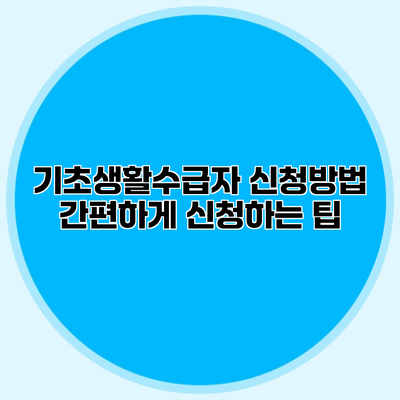 기초생활수급자 신청방법
간편하게 신청하는 팁