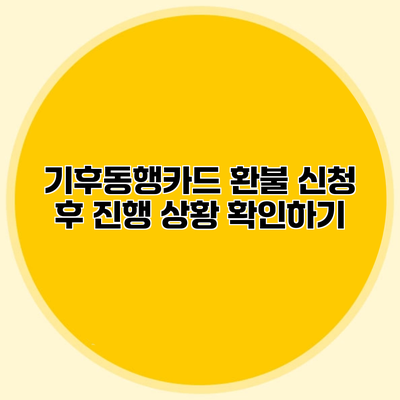 기후동행카드 환불 신청 후 진행 상황 확인하기