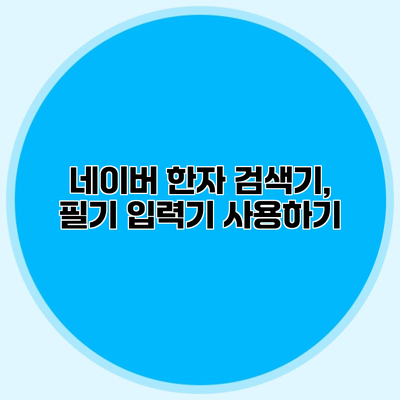 네이버 한자 검색기,
필기 입력기 사용하기