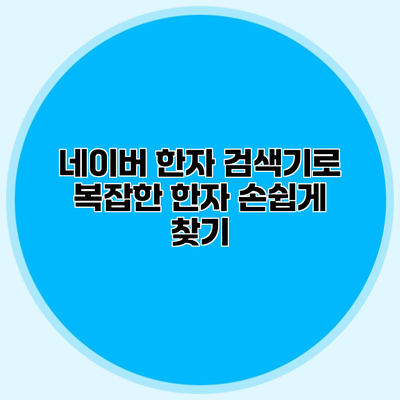 네이버 한자 검색기로 복잡한 한자 손쉽게 찾기