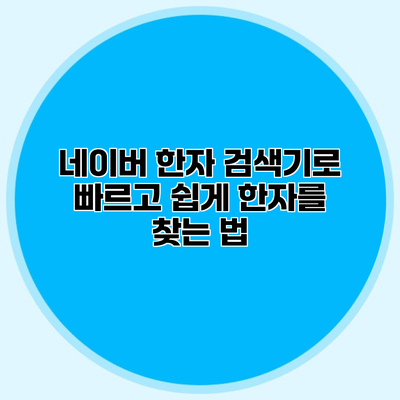 네이버 한자 검색기로 빠르고 쉽게 한자를 찾는 법