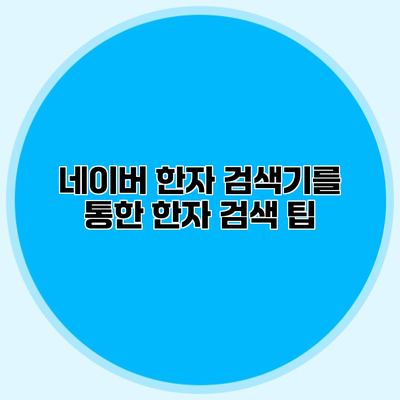 네이버 한자 검색기를 통한 한자 검색 팁