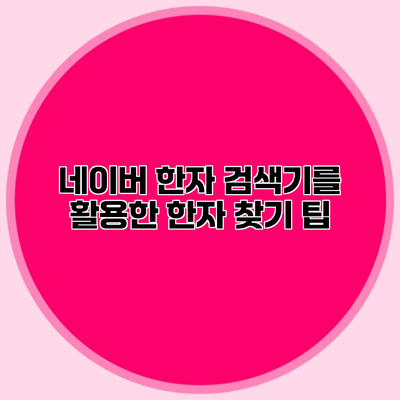 네이버 한자 검색기를 활용한 한자 찾기 팁