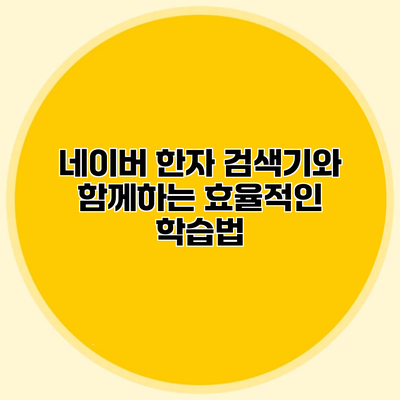 네이버 한자 검색기와 함께하는 효율적인 학습법