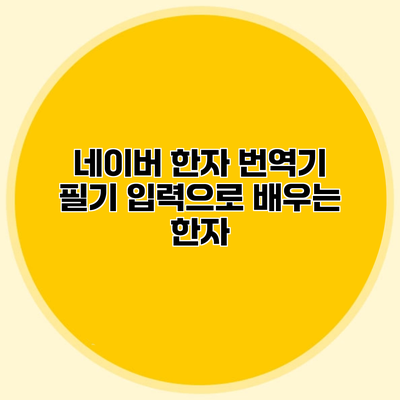 네이버 한자 번역기 필기 입력으로 배우는 한자