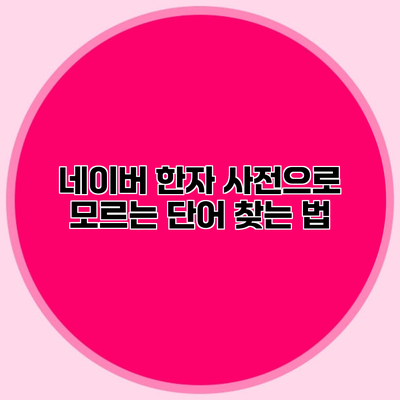 네이버 한자 사전으로 모르는 단어 찾는 법