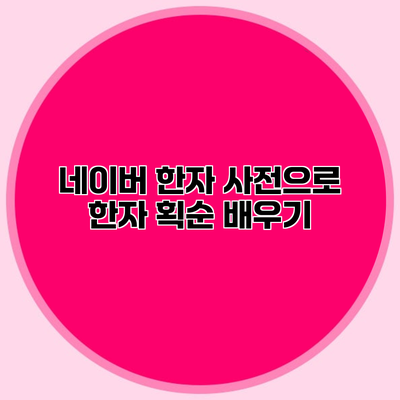 네이버 한자 사전으로 한자 획순 배우기