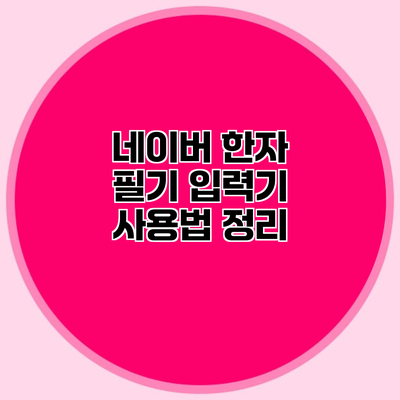 네이버 한자
필기 입력기
사용법 정리