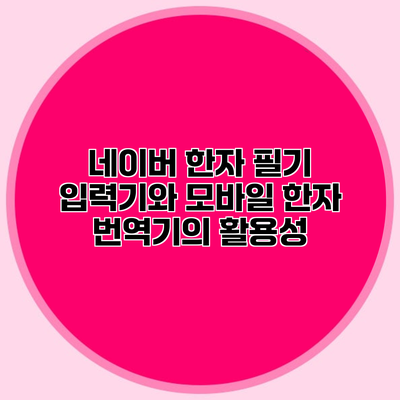 네이버 한자 필기 입력기와 모바일 한자 번역기의 활용성