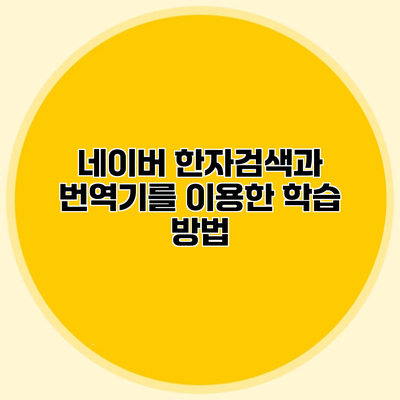 네이버 한자검색과 번역기를 이용한 학습 방법