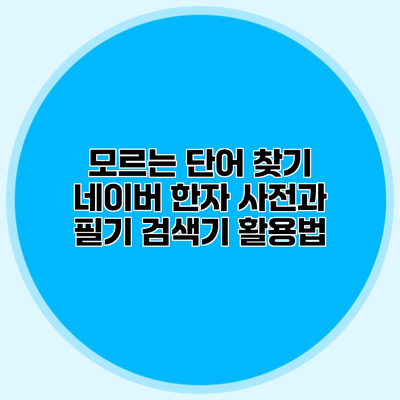 모르는 단어 찾기
네이버 한자 사전과
필기 검색기 활용법