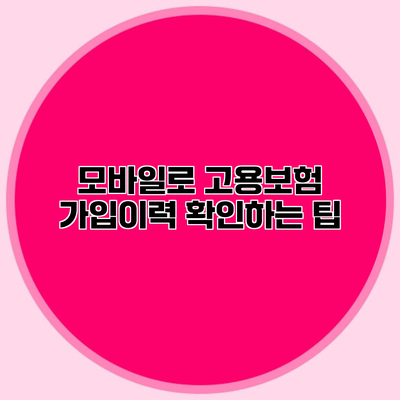 모바일로 고용보험
가입이력 확인하는 팁