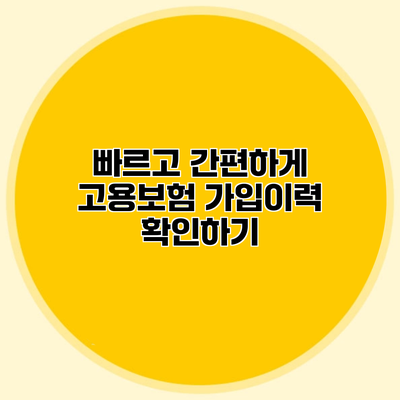 빠르고 간편하게
고용보험 가입이력
확인하기