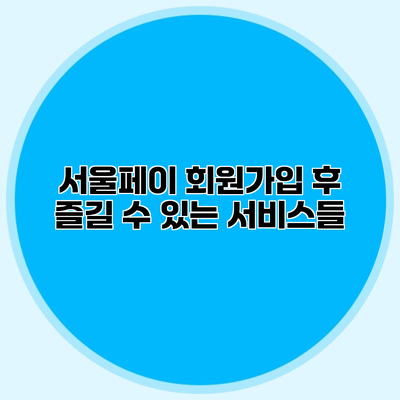 서울페이 회원가입 후 즐길 수 있는 서비스들