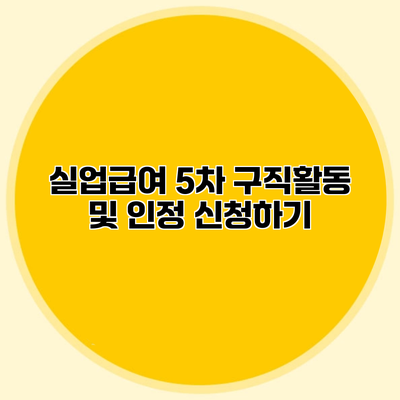 실업급여 5차 구직활동 및 인정 신청하기