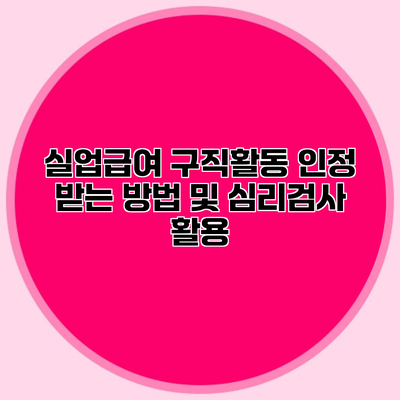 실업급여 구직활동 인정 받는 방법 및 심리검사 활용