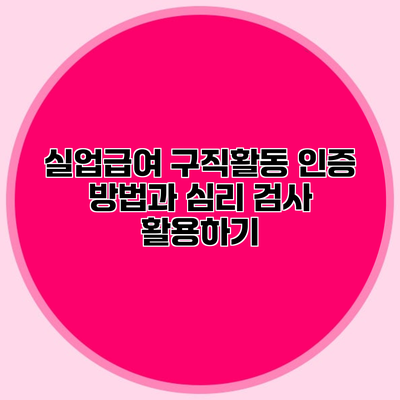 실업급여 구직활동 인증 방법과 심리 검사 활용하기