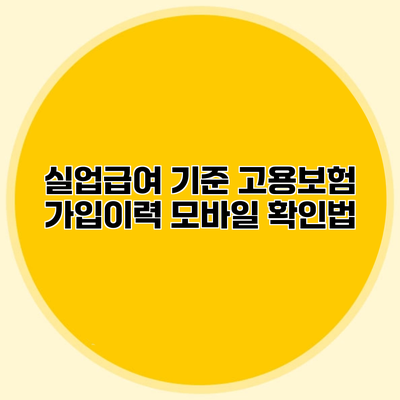 실업급여 기준 고용보험
가입이력 모바일 확인법