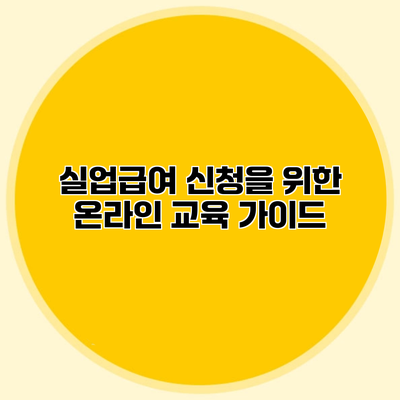 실업급여 신청을 위한
온라인 교육 가이드