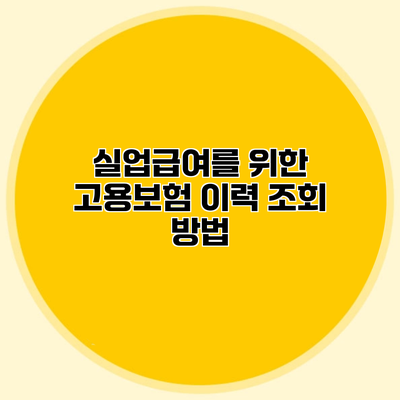 실업급여를 위한 고용보험 이력 조회 방법