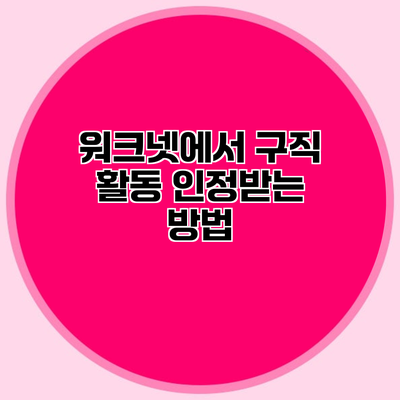 워크넷에서 구직 활동 인정받는 방법