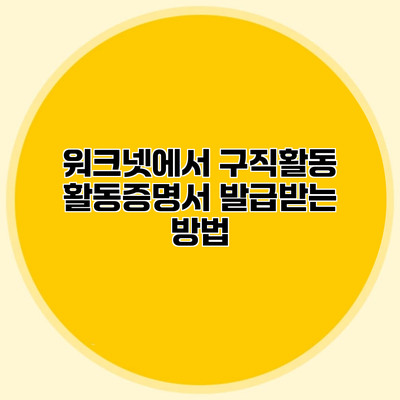 워크넷에서 구직활동 활동증명서 발급받는 방법