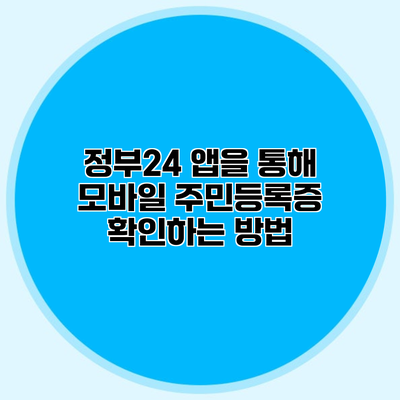 정부24 앱을 통해 모바일 주민등록증 확인하는 방법