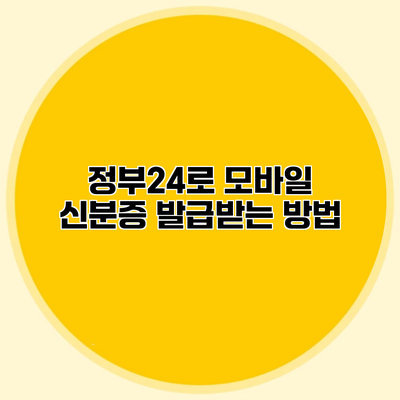 정부24로 모바일
신분증 발급받는 방법