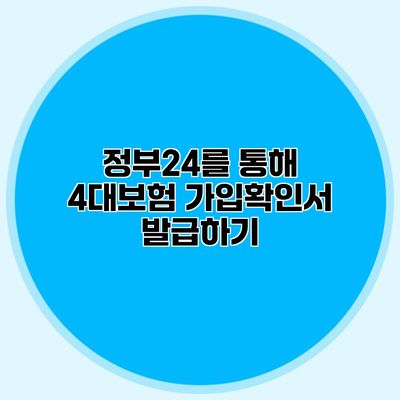 정부24를 통해
4대보험 가입확인서
발급하기