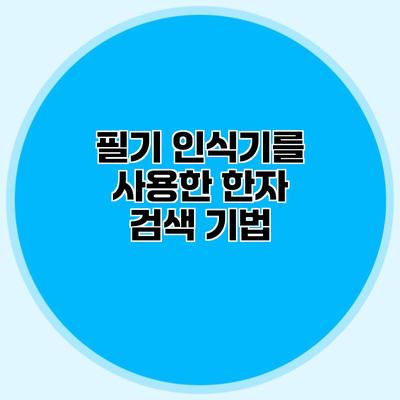 필기 인식기를 사용한 한자 검색 기법