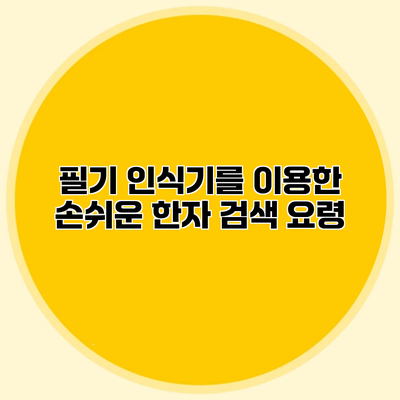 필기 인식기를 이용한
손쉬운 한자 검색 요령