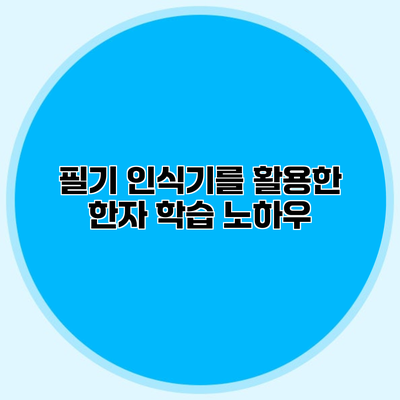 필기 인식기를 활용한 한자 학습 노하우