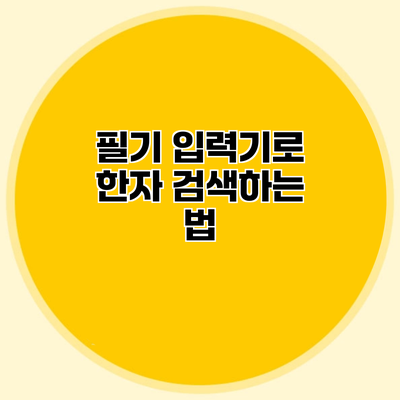 필기 입력기로 한자 검색하는 법