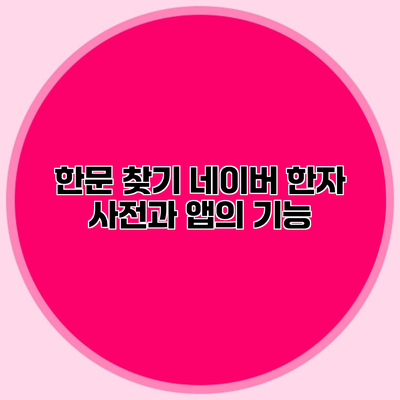 한문 찾기 네이버 한자 사전과 앱의 기능