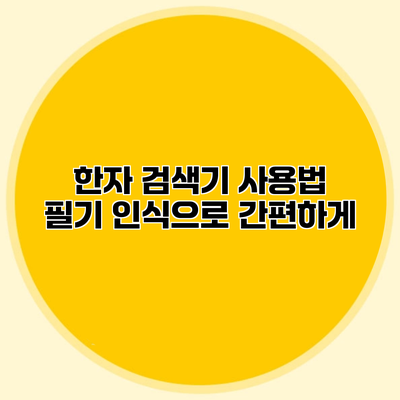 한자 검색기 사용법
필기 인식으로 간편하게