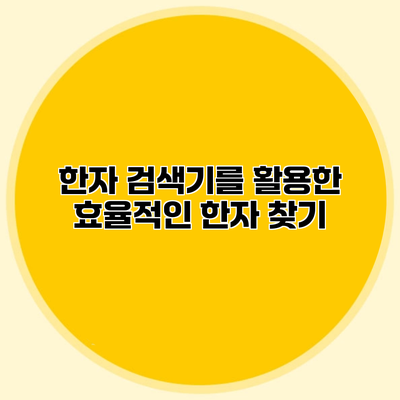 한자 검색기를 활용한 효율적인 한자 찾기