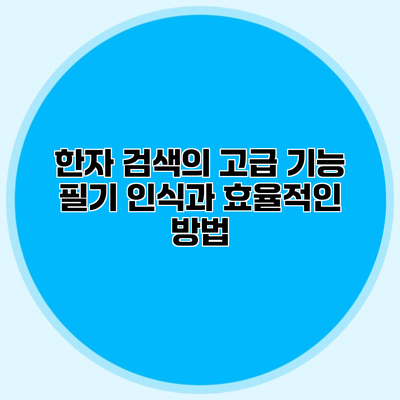 한자 검색의 고급 기능 필기 인식과 효율적인 방법