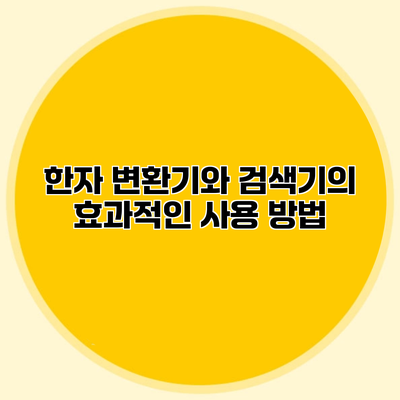 한자 변환기와 검색기의
효과적인 사용 방법