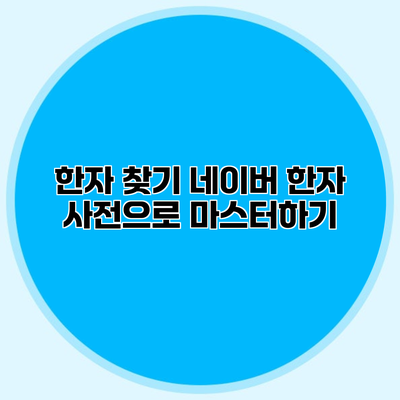 한자 찾기 네이버 한자 사전으로 마스터하기